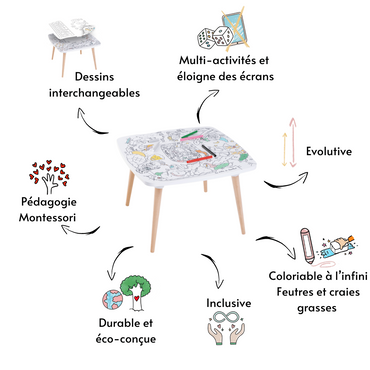 Dessins interchangeables

Multi-activités et éloigne des écrans

Evolutive

Pédagogie Montessori

Coloriable à l'infini Feutres et craies grasses

Durable et éco-conçue

Inclusive